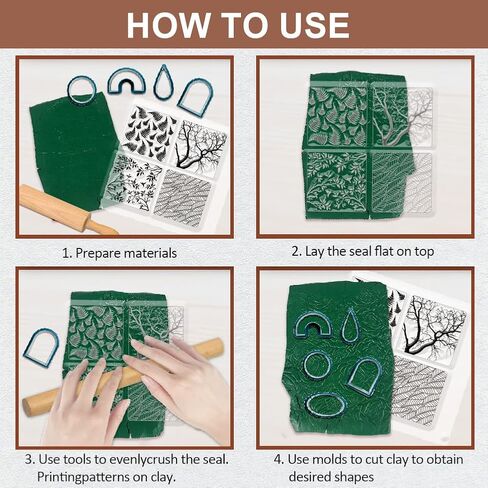 HOW TO USE

1. Prepare materials

2. Lay the seal flat on top

3. Use tools to evenlycrush the seal. Printingpatterns on clay.

4. Use molds to cut clay to obtain desired shapes