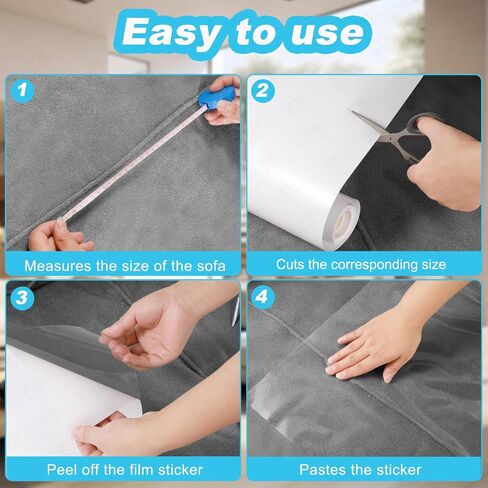 Easy to use

1

Measures the size of the sofa

2

Cuts the corresponding size

3

Peel off the film sticker

4

Pastes the sticker