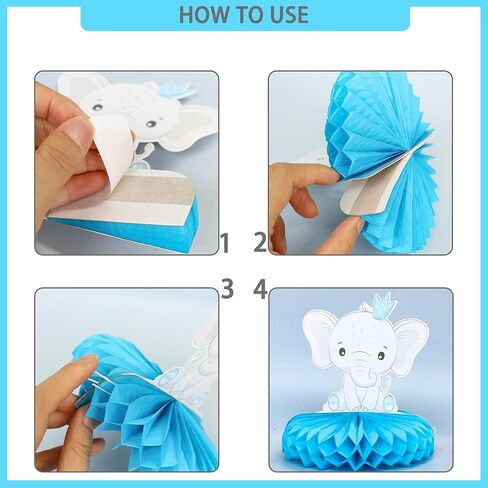 HOW TO USE

1

2

3

4