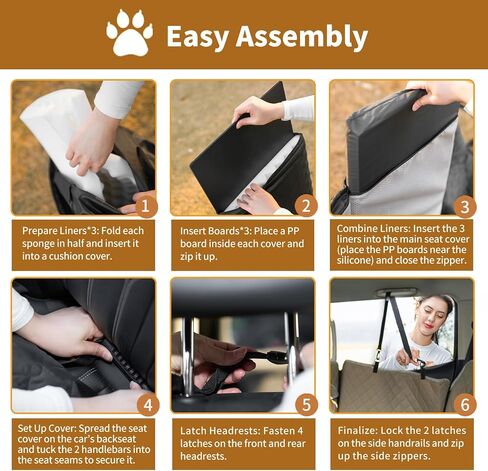 Easy Assembly

1

Prepare Liners*3: Fold each sponge in half and insert it into a cushion cover.

2

Insert Boards*3: Place a PP board inside each cover and zip it up.

3

Combine Liners: Insert the 3 liners into the main seat cover (place the PP boards near the silicone) and close the zipper.

4

Set Up Cover: Spread the seat cover on the car's backseat and tuck the 2 handlebars into the seat seams to secure it.

5

Latch Headrests: Fasten 4 latches on the front and rear headrests.

6

Finalize: Lock the 2 latches on the side handrails and zip up the side zippers.