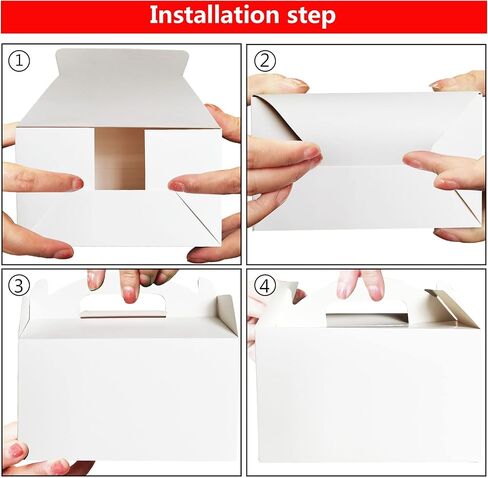 Installation step

①

②

③

④