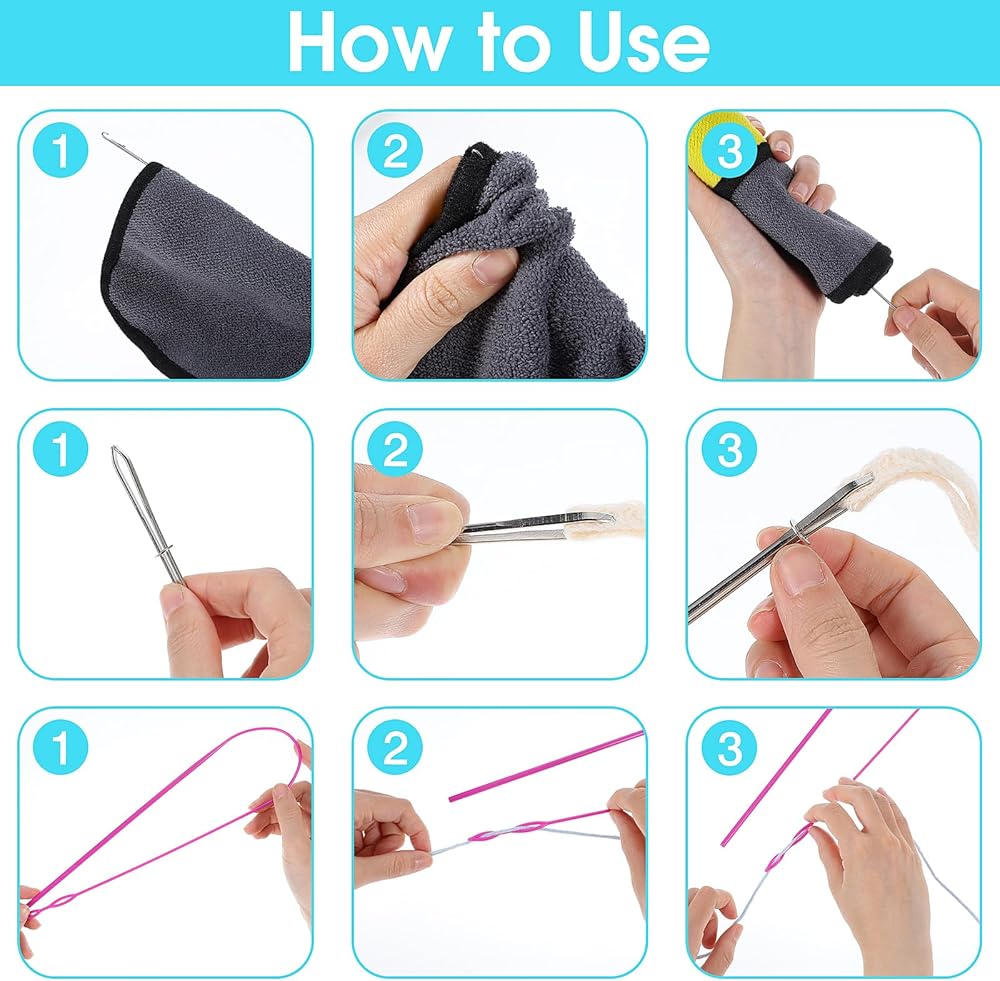 How to Use

1

2

3

1

2

3

1

2

3