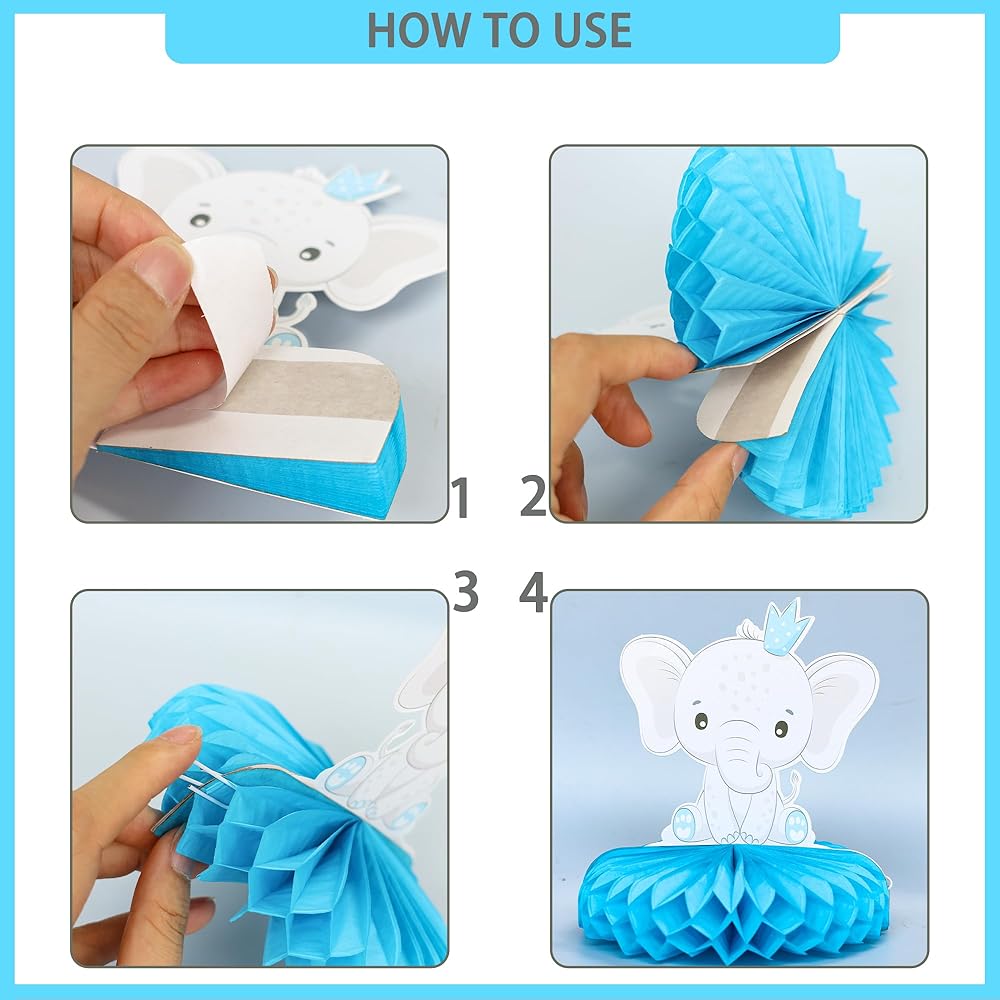 HOW TO USE

1

2

3

4