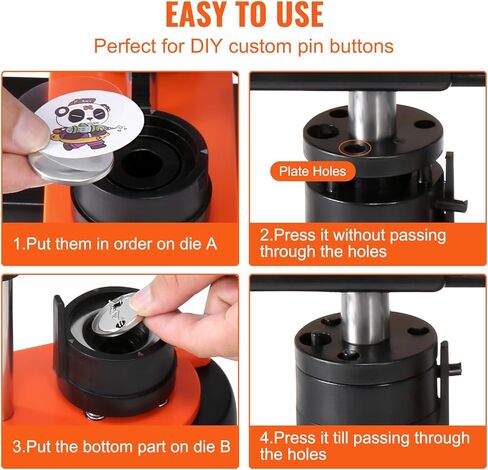 EASY TO USE

Perfect for DIY custom pin buttons

1.Put them in order on die A

Plate Holes

2.Press it without passing through the holes

3.Put the bottom part on die B

4.Press it till passing through the holes