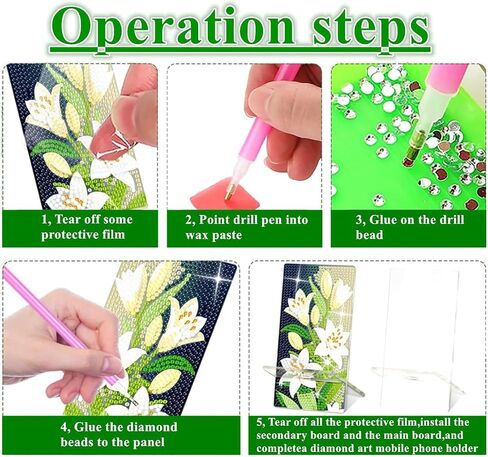 Operation steps

1, Tear off some protective film

2, Point drill pen into wax paste

3, Glue on the drill bead

4, Glue the diamond beads to the panel

5, Tear off all the protective film,install the secondary board and the main board,and completea diamond art mobile phone holder