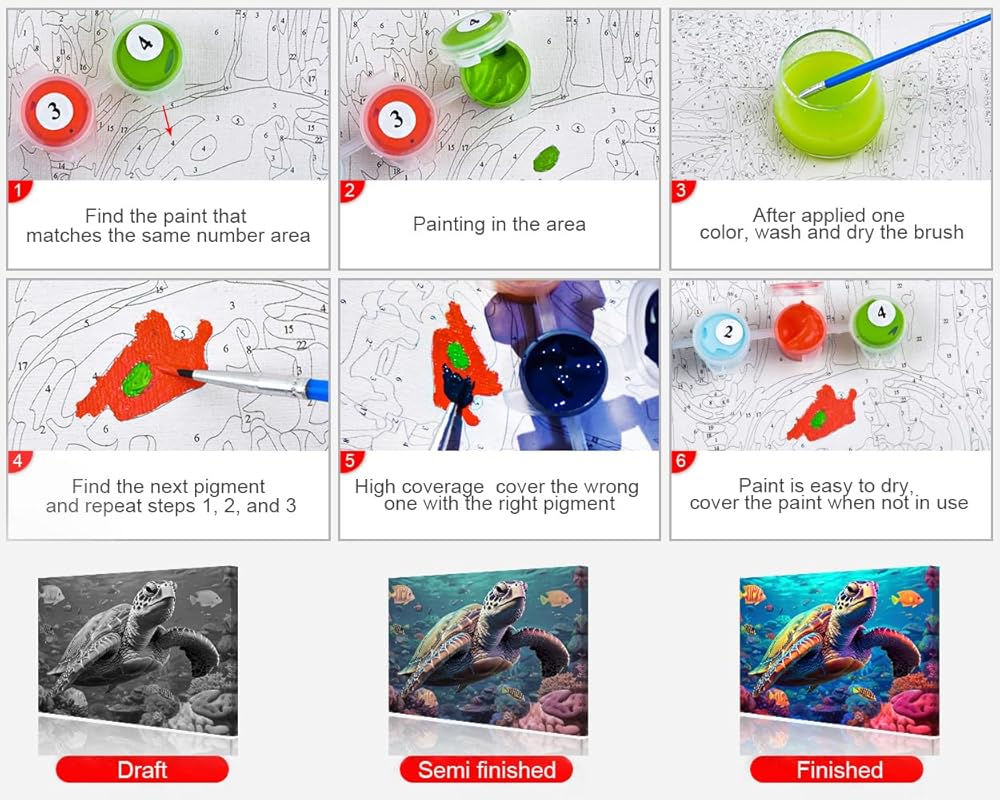 1
Find the paint that matches the same number area

2
Painting in the area

3
After applied one color, wash and dry the brush

4
Find the next pigment and repeat steps 1, 2, and 3

5
High coverage cover the wrong one with the right pigment

6
Paint is easy to dry, cover the paint when not in use

Draft

Semi finished

Finished