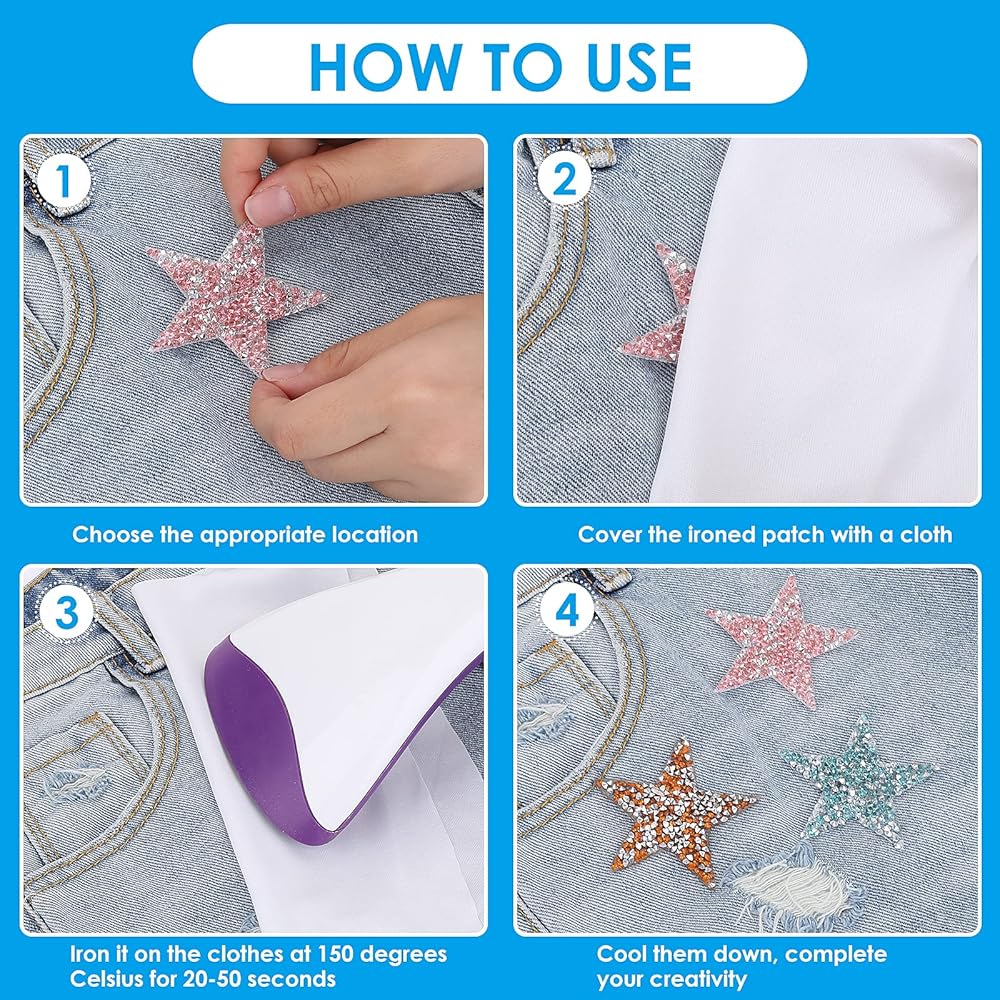 HOW TO USE

1

Choose the appropriate location

2

Cover the ironed patch with a cloth

3

Iron it on the clothes at 150 degrees Celsius for 20-50 seconds

4

Cool them down, complete your creativity