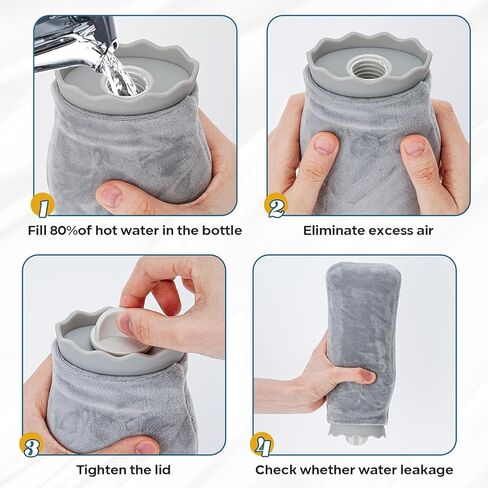 1
Fill 80%of hot water in the bottle

2
Eliminate excess air

3
Tighten the lid

4
Check whether water leakage