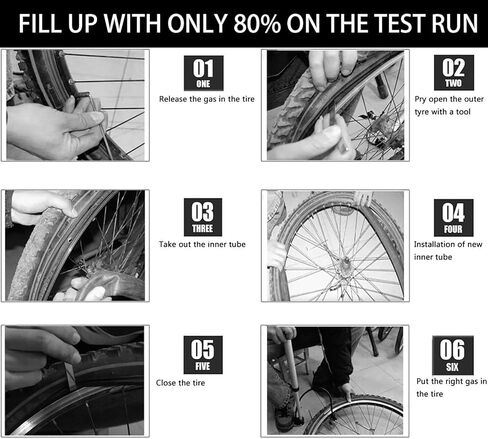 FILL UP WITH ONLY 80% ON THE TEST RUN

01
ONE
Release the gas in the tire

02
TWO
Pry open the outer tyre with a tool

03
THREE
Take out the inner tube

04
FOUR
Installation of new inner tube

05
FIVE
Close the tire

06
SIX
Put the right gas in the tire