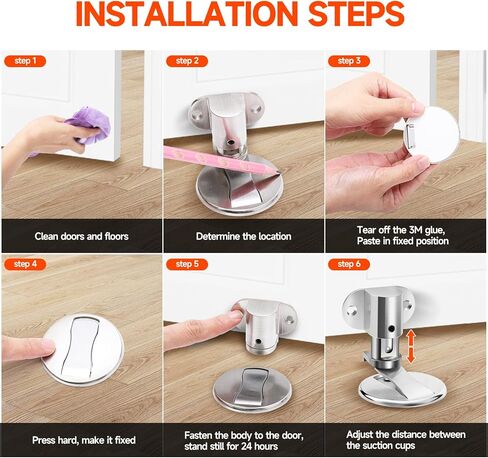 INSTALLATION STEPS

step 1

Clean doors and floors

step 2

Determine the location

step 3

Tear off the 3M glue, Paste in fixed position

step 4

Press hard, make it fixed

step 5

Fasten the body to the door, stand still for 24 hours

step 6

Adjust the distance between the suction cups