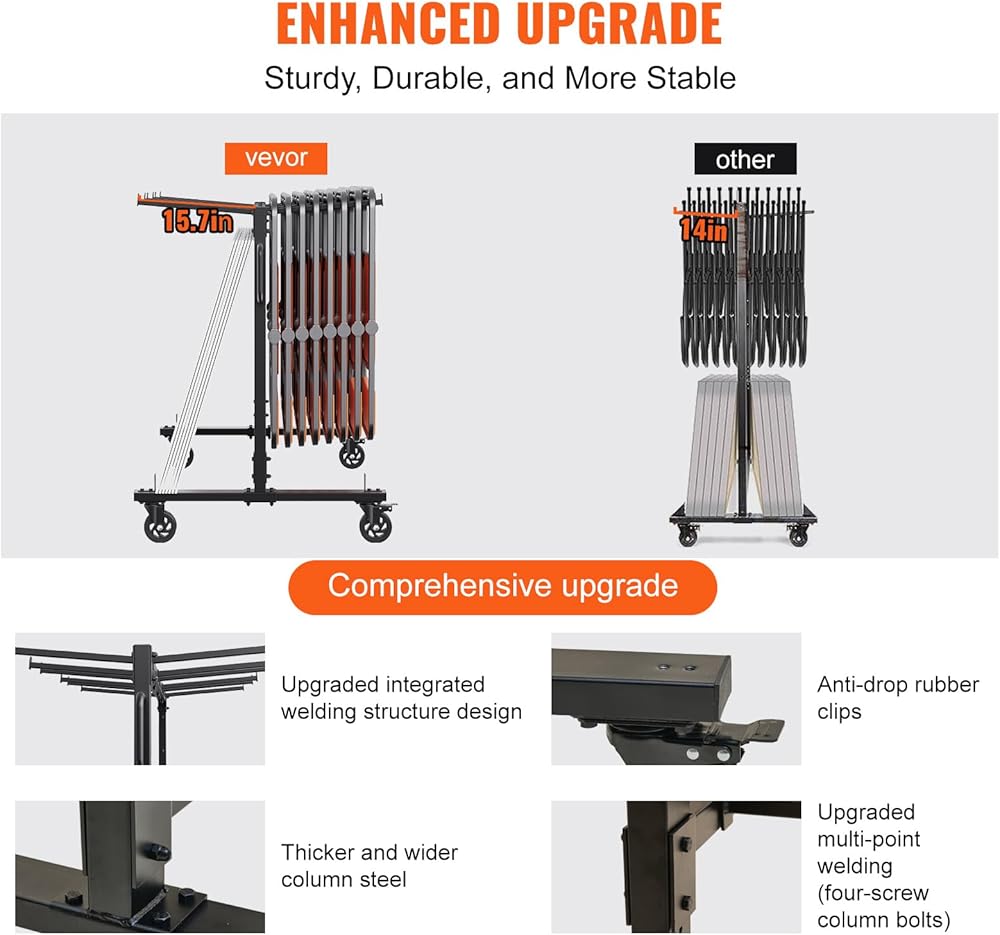 ENHANCED UPGRADE

Sturdy, Durable, and More Stable

vevor

15.7in

other

14in

Comprehensive upgrade

Upgraded integrated welding structure design

Anti-drop rubber clips

Thicker and wider column steel

Upgraded multi-point welding (four-screw column bolts)