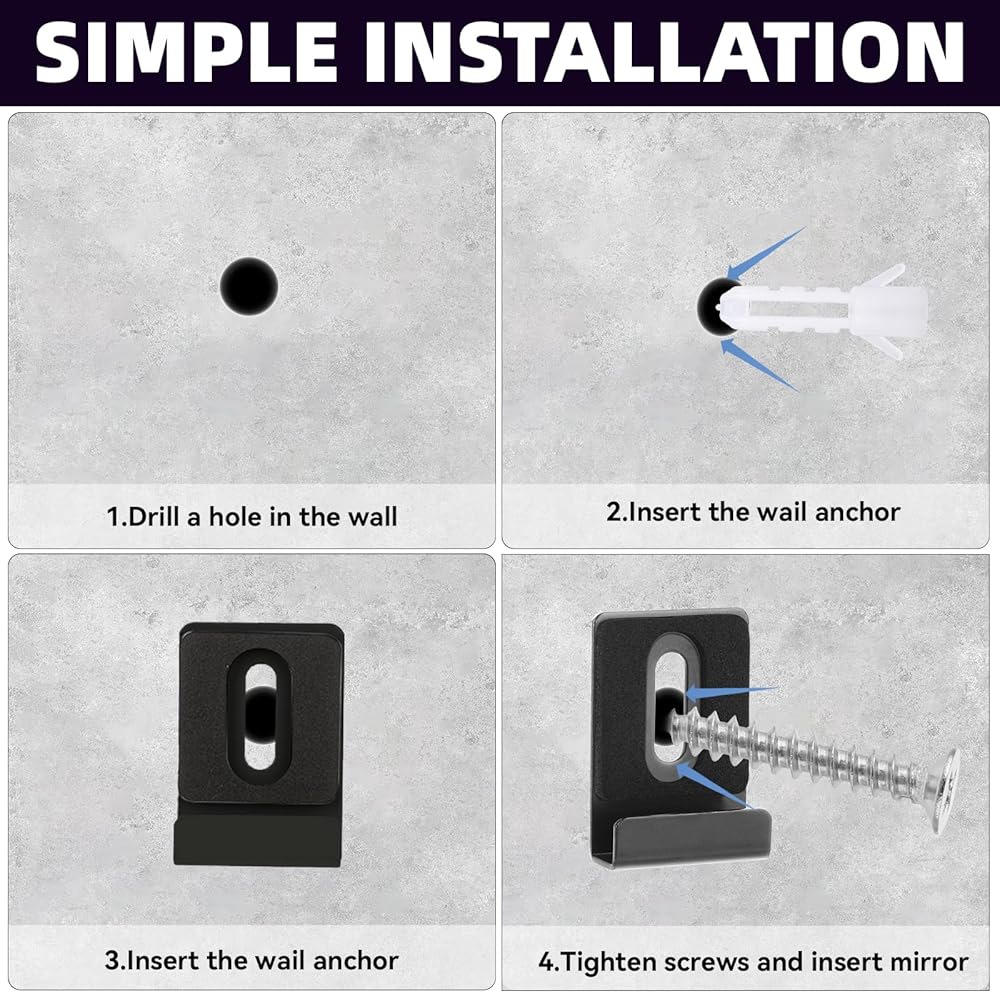 SIMPLE INSTALLATION

1.Drill a hole in the wall

2.Insert the wail anchor

3.Insert the wail anchor

4.Tighten screws and insert mirror