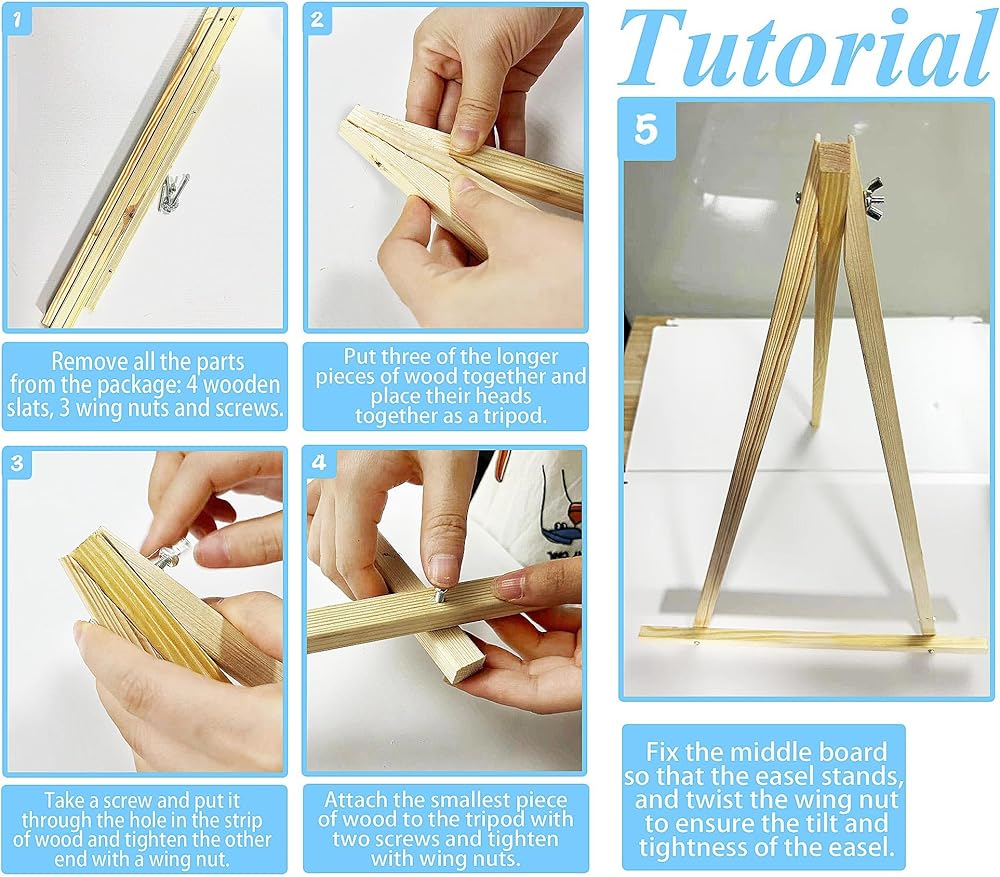 Tutorial

1

Remove all the parts from the package: 4 wooden slats, 3 wing nuts and screws.

2

Put three of the longer pieces of wood together and place their heads together as a tripod.

3

Take a screw and put it through the hole in the strip of wood and tighten the other end with a wing nut.

4

Attach the smallest piece of wood to the tripod with two screws and tighten with wing nuts.

5

Fix the middle board so that the easel stands, and twist the wing nut to ensure the tilt and tightness of the easel.