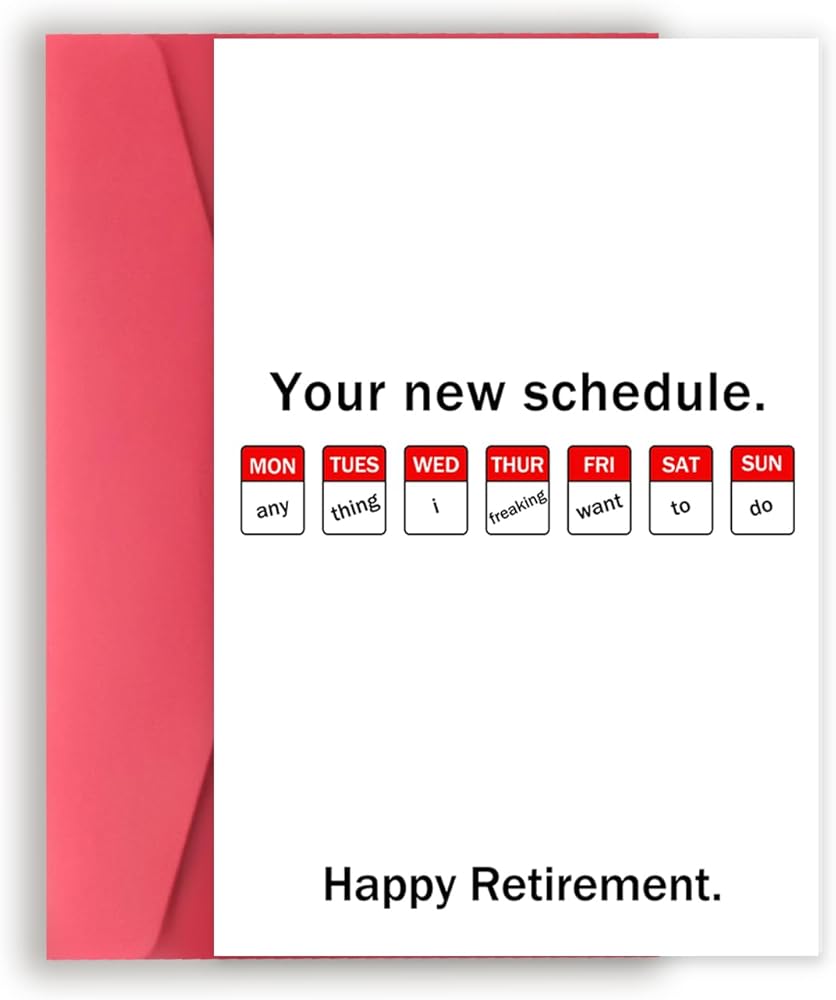 Your new schedule.

MON
any

TUES
thing

WED
i

THUR
freaking

FRI
want

SAT
to

SUN
do

Happy Retirement.