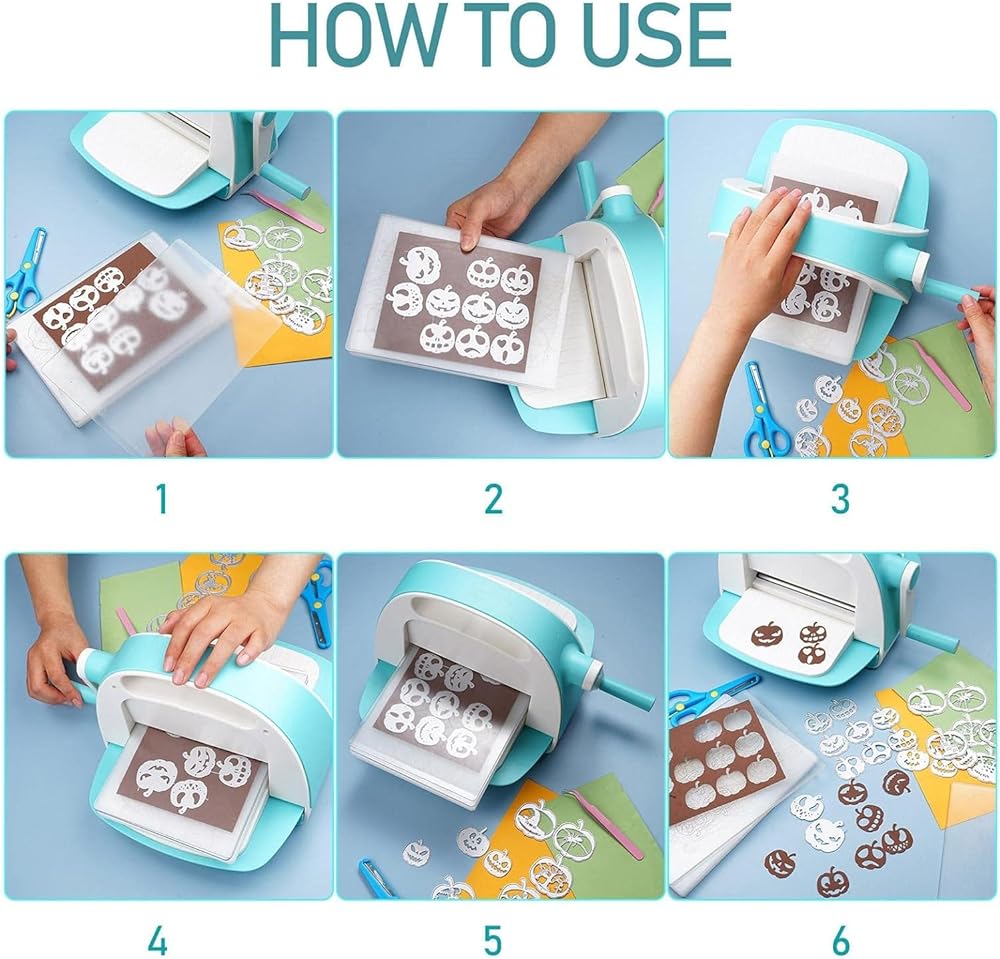 HOW TO USE

1

2

3

4

5

6