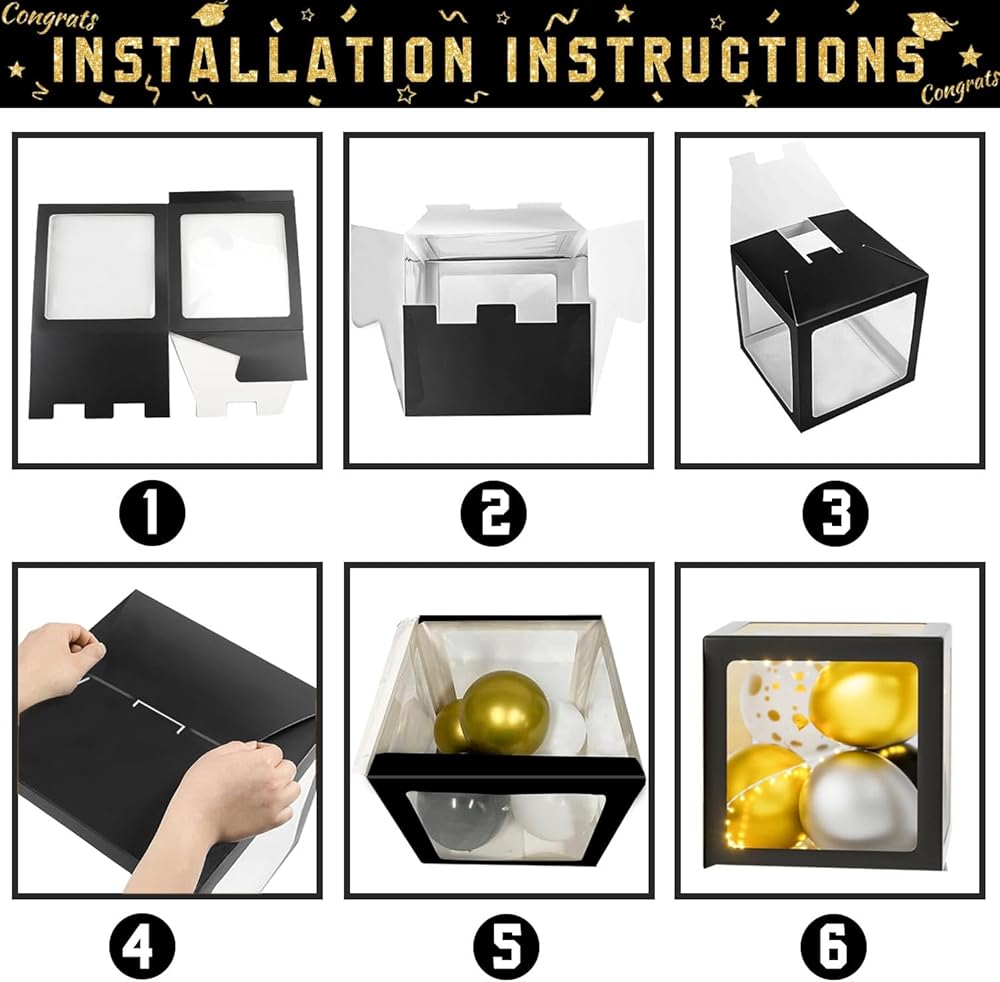 Congrats INSTALLATION INSTRUCTIONS Congrats

1

2

3

4

5

6