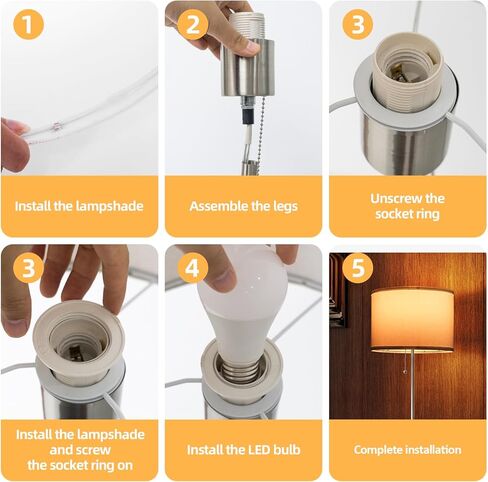 1

Install the lampshade

2

Assemble the legs

3

Unscrew the socket ring

3

Install the lampshade and screw the socket ring on

4

Install the LED bulb

5

Complete installation