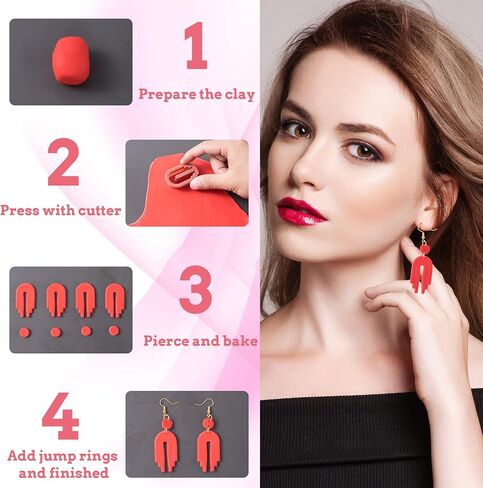 1
Prepare the clay

2
Press with cutter

3
Pierce and bake

4
Add jump rings and finished