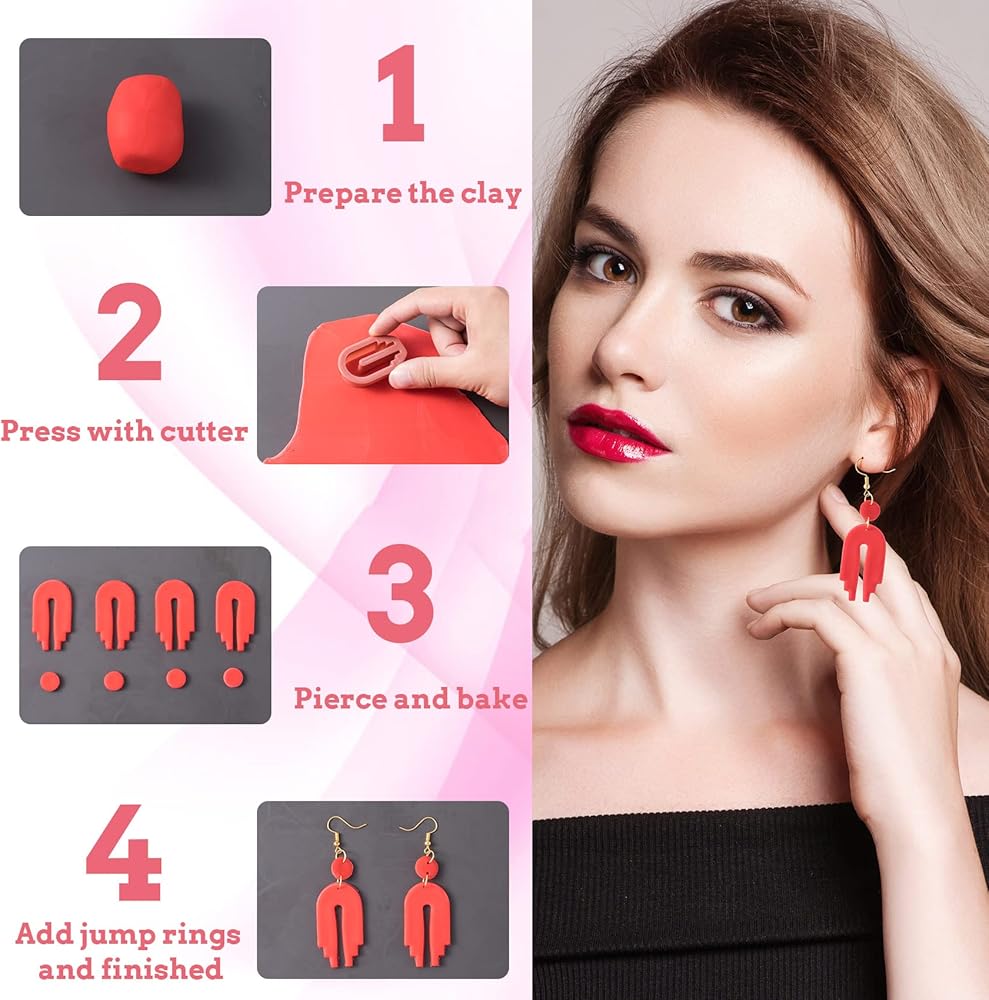 1
Prepare the clay

2
Press with cutter

3
Pierce and bake

4
Add jump rings and finished