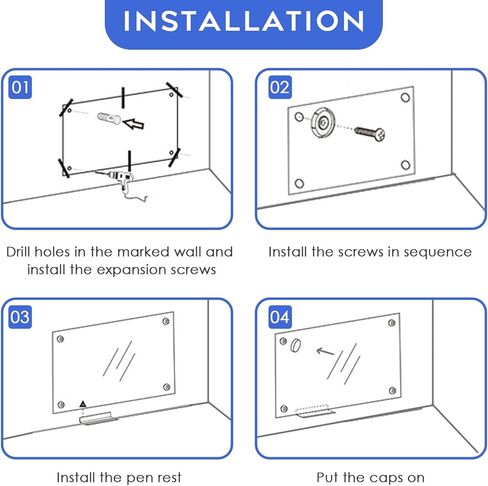 INSTALLATION

01

Drill holes in the marked wall and install the expansion screws

02

Install the screws in sequence

03

Install the pen rest

04

Put the caps on