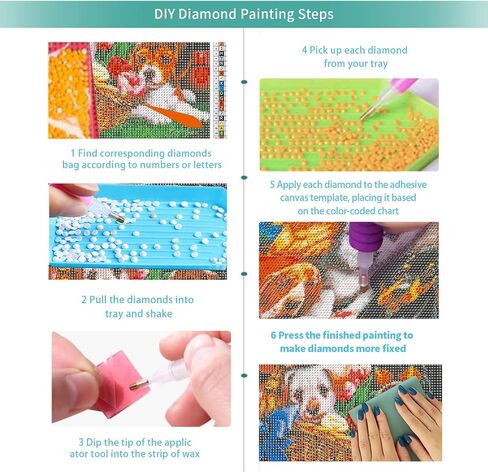 DIY Diamond Painting Steps

1 Find corresponding diamonds bag according to numbers or letters

2 Pull the diamonds into tray and shake

3 Dip the tip of the applic ator tool into the strip of wax

4 Pick up each diamond from your tray

5 Apply each diamond to the adhesive canvas template, placing it based on the color-coded chart

6 Press the finished painting to make diamonds more fixed