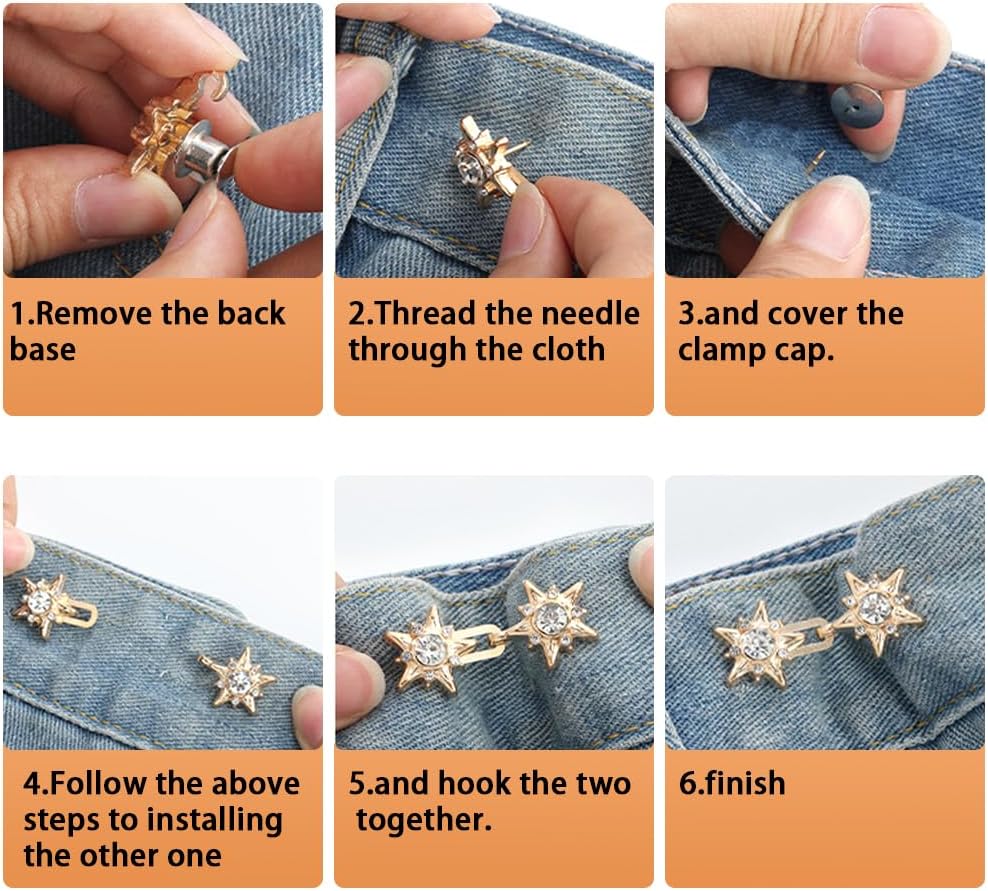 1.Remove the back base

2.Thread the needle through the cloth

3.and cover the clamp cap.

4.Follow the above steps to installing the other one

5.and hook the two together.

6.finish