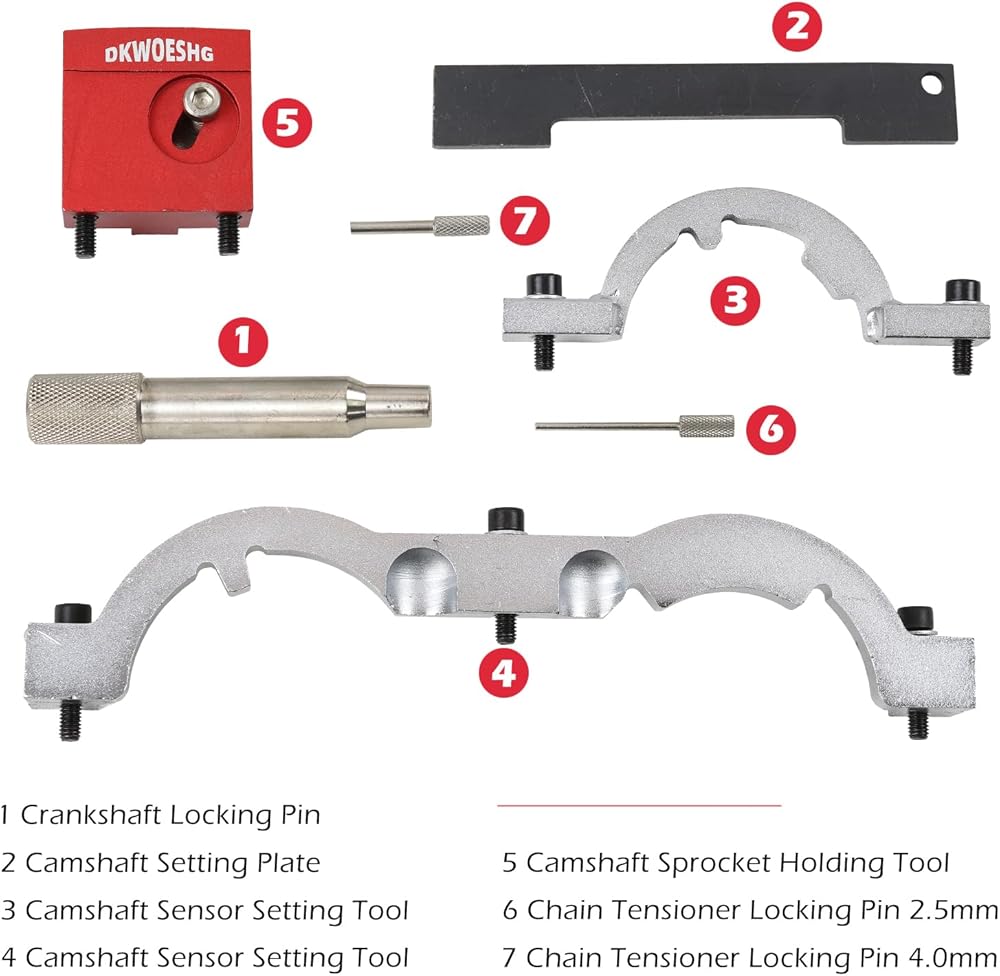 DKWOESHG

5

2

7

3

1

6

4

1 Crankshaft Locking Pin
2 Camshaft Setting Plate
3 Camshaft Sensor Setting Tool
4 Camshaft Sensor Setting Tool

5 Camshaft Sprocket Holding Tool
6 Chain Tensioner Locking Pin 2.5mm
7 Chain Tensioner Locking Pin 4.0mm