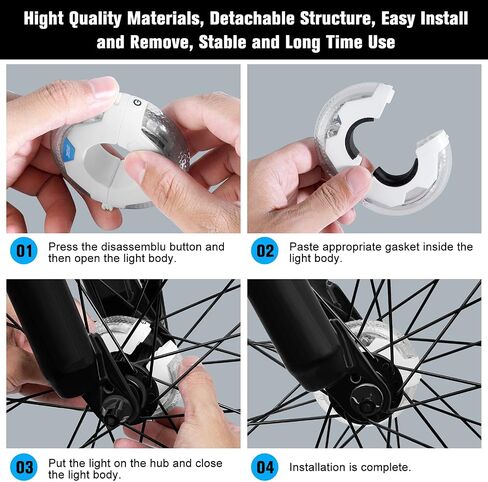 Hight Quality Materials, Detachable Structure, Easy Install and Remove, Stable and Long Time Use

01 Press the disassemblu button and then open the light body.

02 Paste appropriate gasket inside the light body.

03 Put the light on the hub and close the light body.

04 Installation is complete.