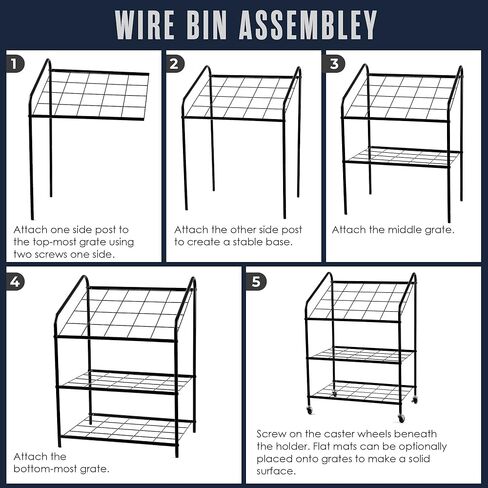 WIRE BIN ASSEMBLEY

1

Attach one side post to the top-most grate using two screws one side.

2

Attach the other side post to create a stable base.

3

Attach the middle grate.

4

Attach the bottom-most grate.

5

Screw on the caster wheels beneath the holder. Flat mats can be optionally placed onto grates to make a solid surface.