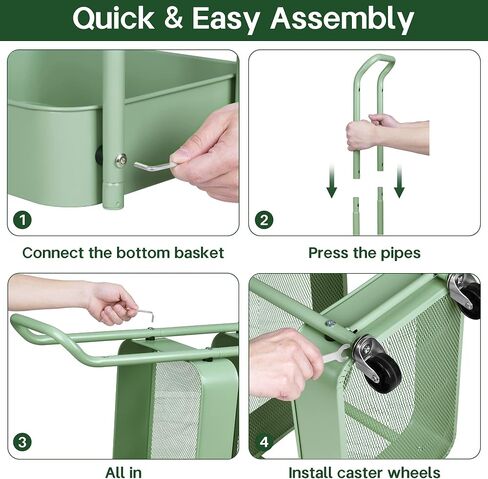 Quick & Easy Assembly

1

Connect the bottom basket

2

Press the pipes

3

All in

4

Install caster wheels