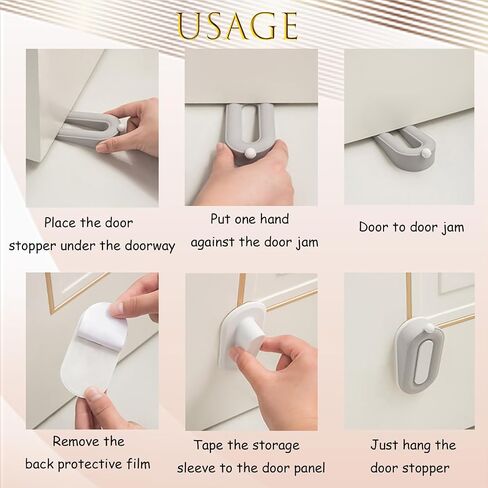 USAGE

Place the door stopper under the doorway

Put one hand against the door jam

Door to door jam

Remove the back protective film

Tape the storage sleeve to the door panel

Just hang the door stopper