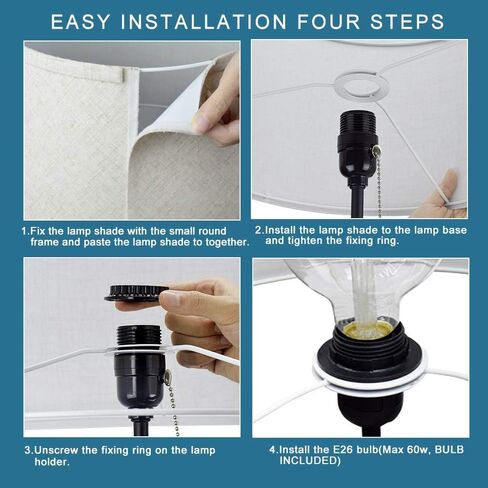 EASY INSTALLATION FOUR STEPS

1.Fix the lamp shade with the small round frame and paste the lamp shade to together.

2.Install the lamp shade to the lamp base and tighten the fixing ring.

3.Unscrew the fixing ring on the lamp holder.

4.Install the E26 bulb(Max 60w, BULB INCLUDED)