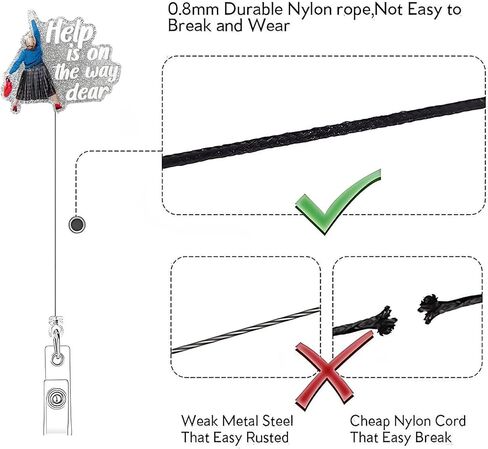 Help is on the way dear

0.8mm Durable Nylon rope,Not Easy to Break and Wear

Weak Metal Steel That Easy Rusted

Cheap Nylon Cord That Easy Break