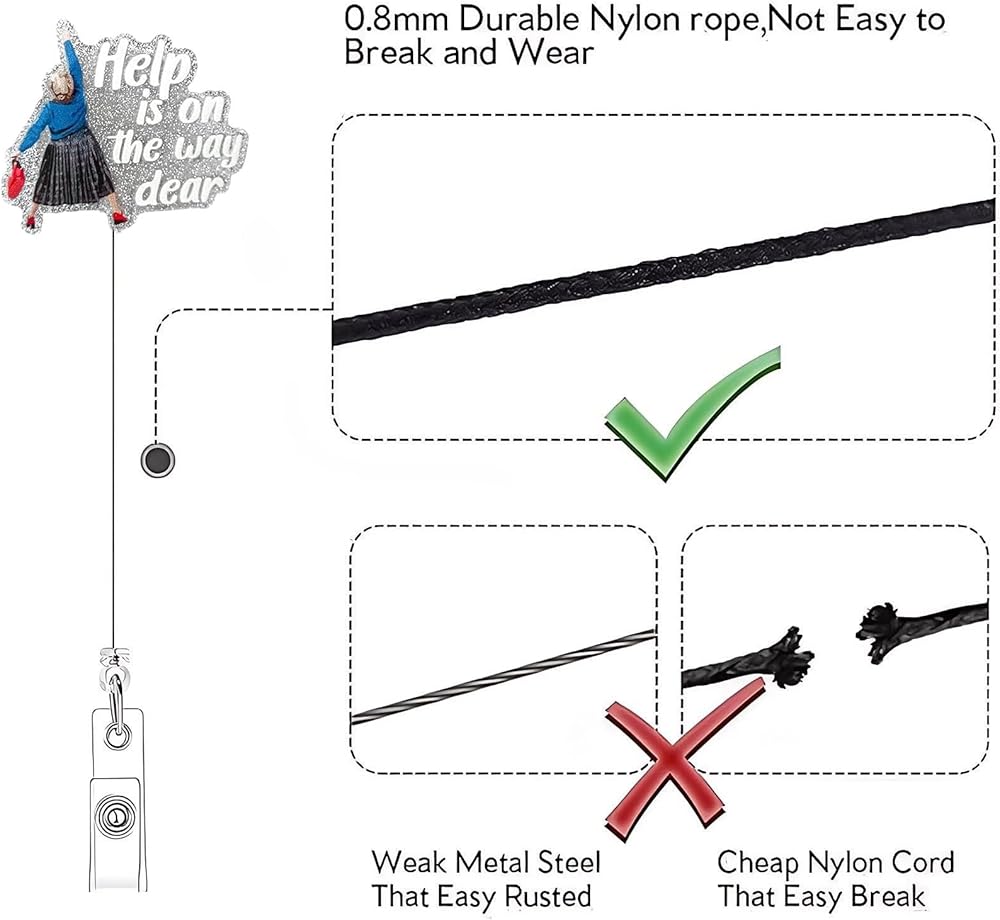 Help is on the way dear

0.8mm Durable Nylon rope,Not Easy to Break and Wear

Weak Metal Steel That Easy Rusted

Cheap Nylon Cord That Easy Break