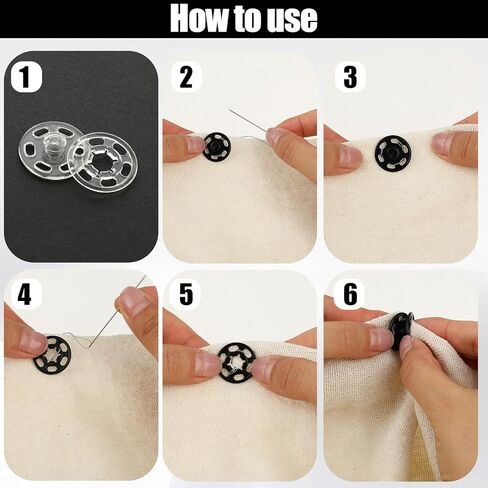 How to use

1

2

3

4

5

6