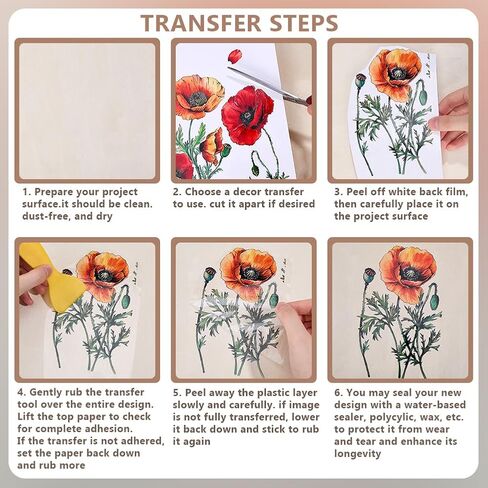 TRANSFER STEPS

1. Prepare your project surface.it should be clean. dust-free, and dry

2. Choose a decor transfer to use. cut it apart if desired

3. Peel off white back film, then carefully place it on the project surface

4. Gently rub the transfer tool over the entire design. Lift the top paper to check for complete adhesion. If the transfer is not adhered, set the paper back down and rub more

5. Peel away the plastic layer slowly and carefully. if image is not fully transferred, lower it back down and stick to rub it again

6. You may seal your new design with a water-based sealer, polycylic, wax, etc. to protect it from wear and tear and enhance its longevity