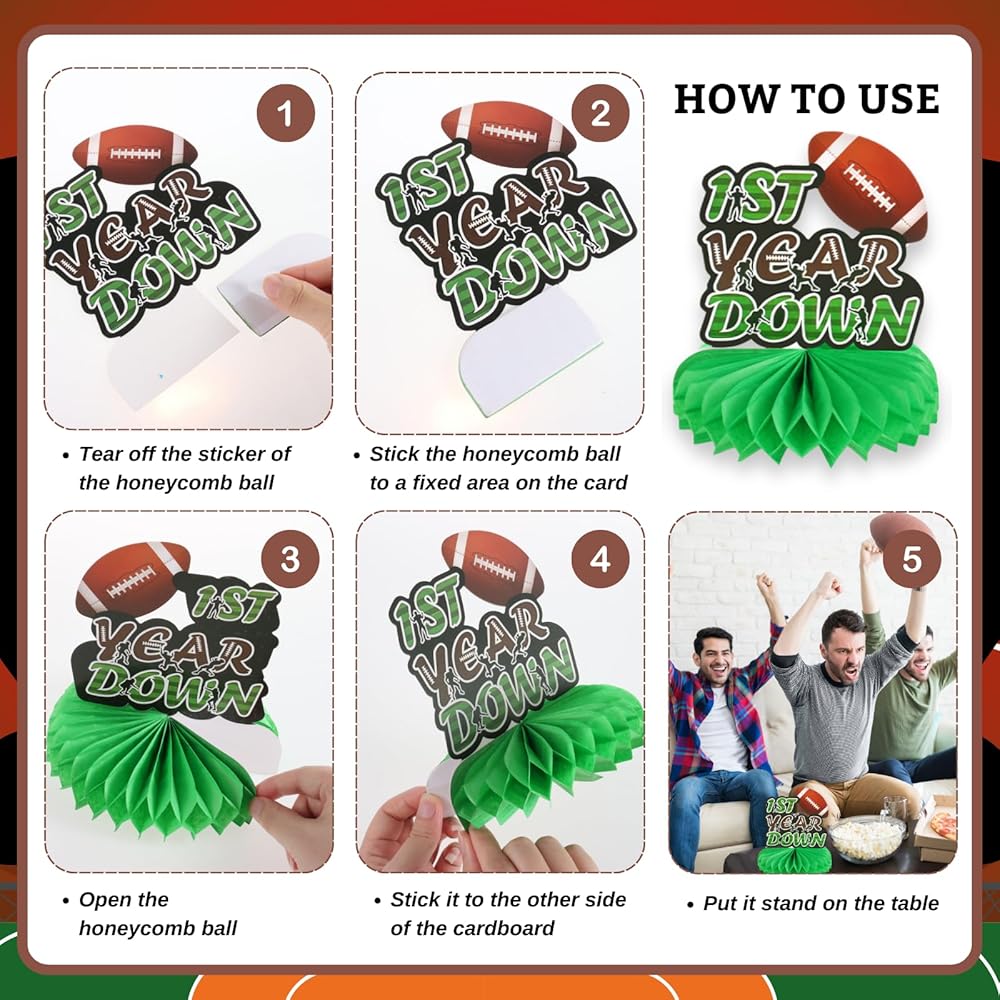 HOW TO USE

1

1ST YEAR DOWN

• Tear off the sticker of the honeycomb ball

2

1ST YEAR DOWN

• Stick the honeycomb ball to a fixed area on the card

1ST YEAR DOWN

3

1ST YEAR DOWN

• Open the honeycomb ball

4

1ST YEAR DOWN

• Stick it to the other side of the cardboard

5

1ST YEAR DOWN

• Put it stand on the table