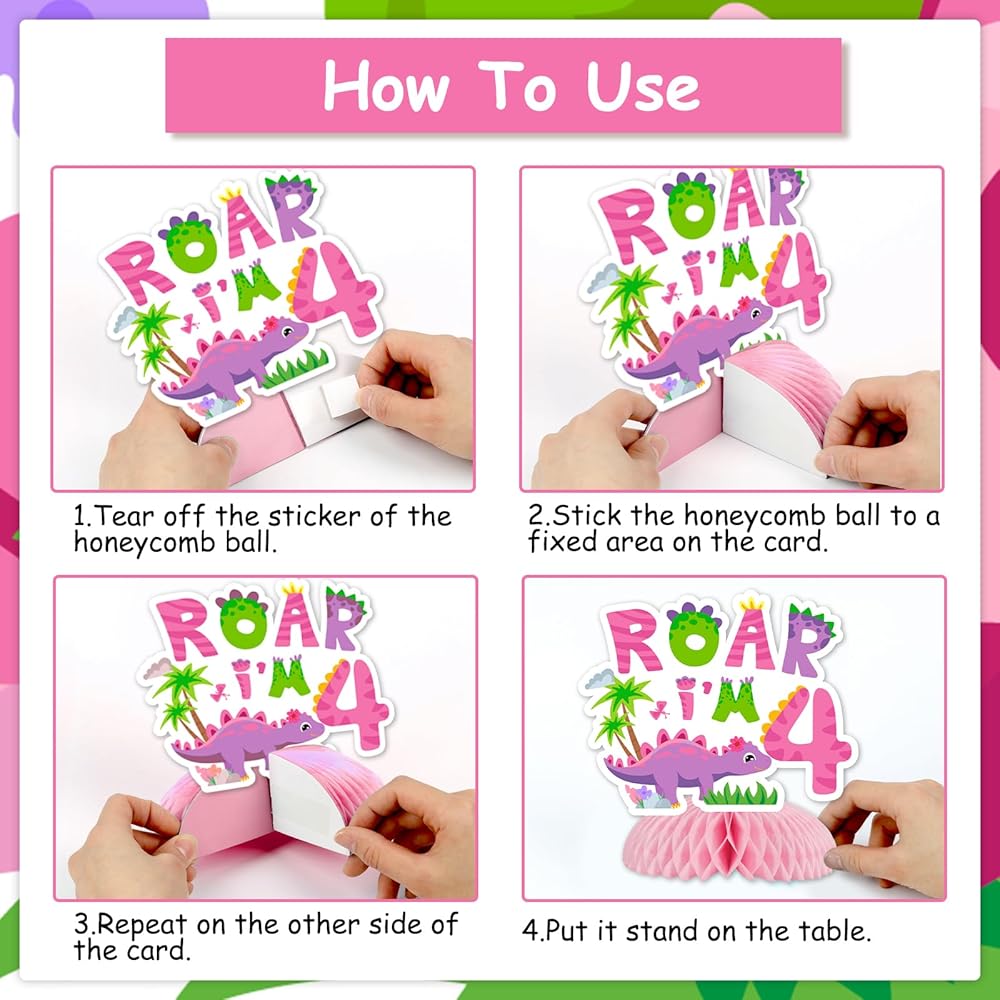 How To Use

ROAR i'M 4

1.Tear off the sticker of the honeycomb ball.

ROAR i'M 4

2.Stick the honeycomb ball to a fixed area on the card.

ROAR i'M 4

3.Repeat on the other side of the card.

ROAR i'M 4

4.Put it stand on the table.