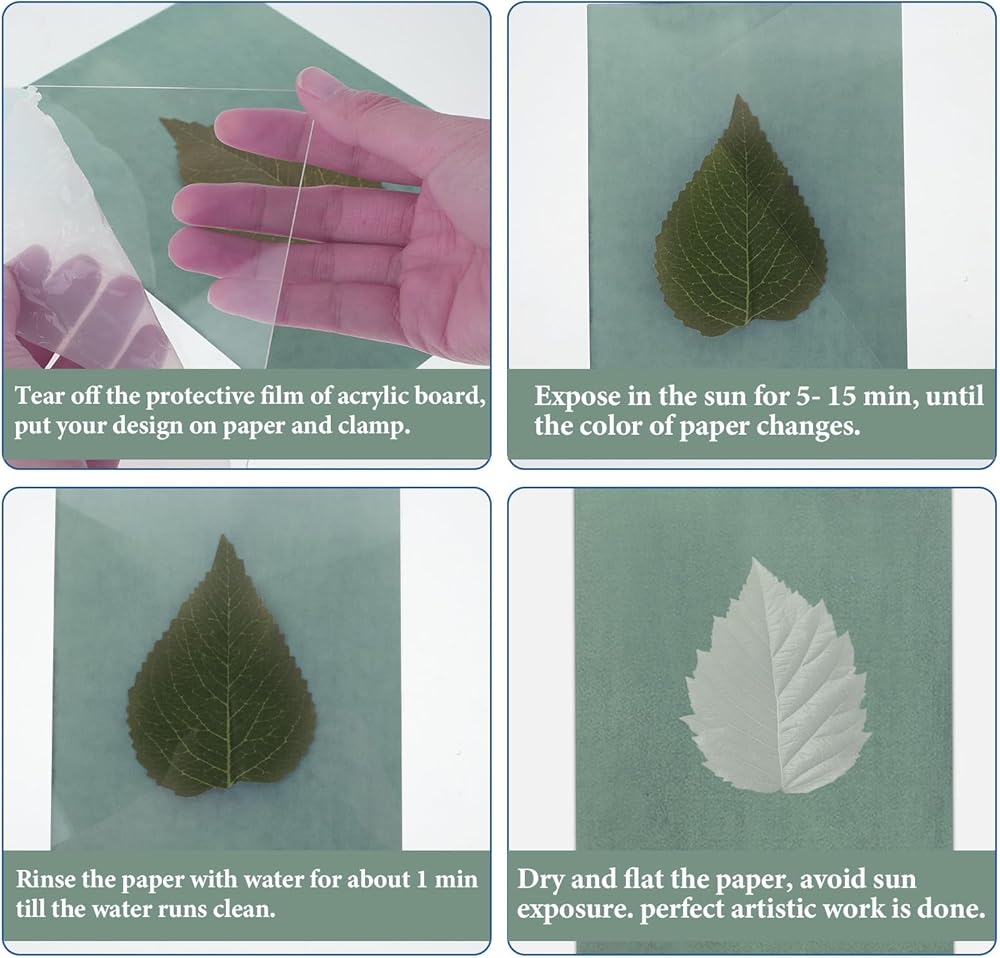 Tear off the protective film of acrylic board, put your design on paper and clamp.

Expose in the sun for 5- 15 min, until the color of paper changes.

Rinse the paper with water for about 1 min till the water runs clean.

Dry and flat the paper, avoid sun exposure. perfect artistic work is done.