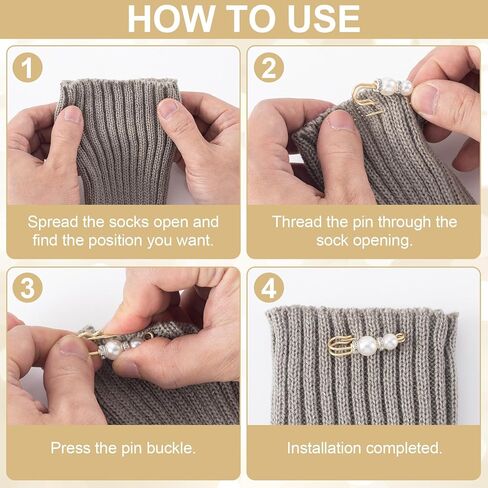 HOW TO USE

1

Spread the socks open and find the position you want.

2

Thread the pin through the sock opening.

3

Press the pin buckle.

4

Installation completed.