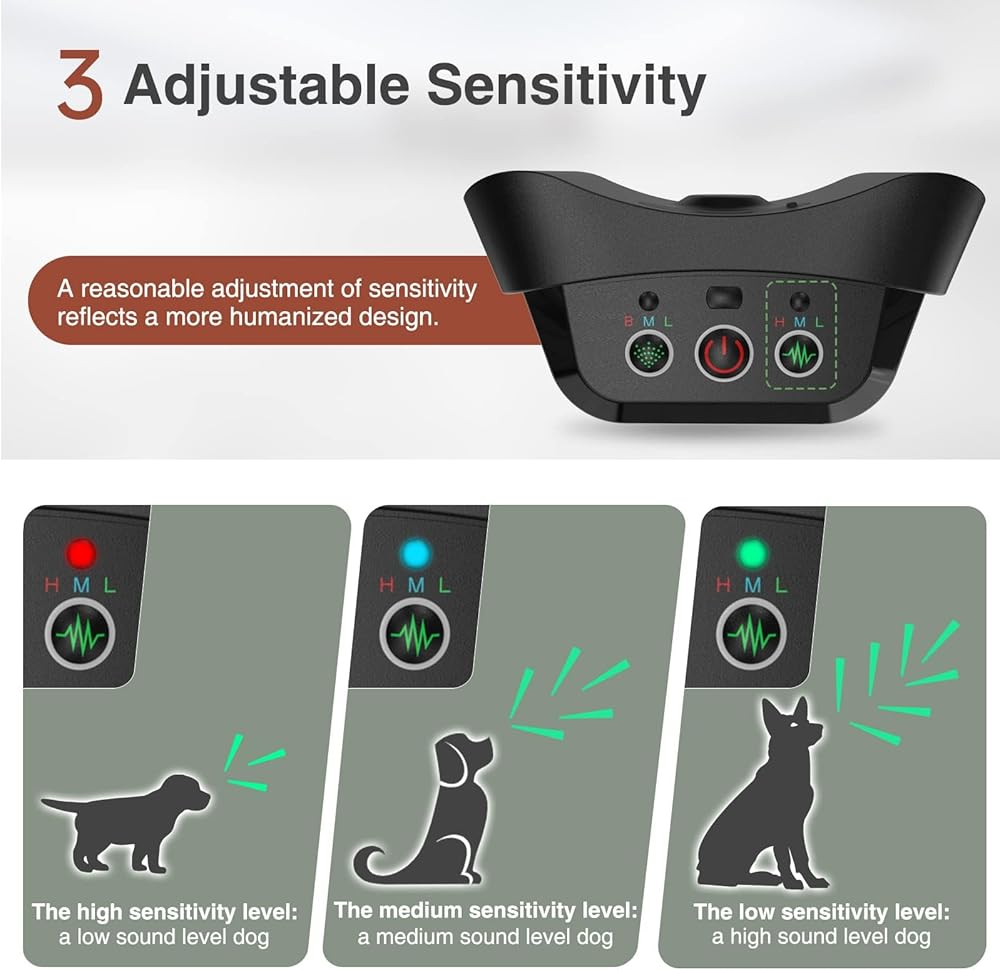 3 Adjustable Sensitivity

A reasonable adjustment of sensitivity reflects a more humanized design.

B M L

H M L

H M L

The high sensitivity level: a low sound level dog

H M L

The medium sensitivity level: a medium sound level dog

H M L

The low sensitivity level: a high sound level dog