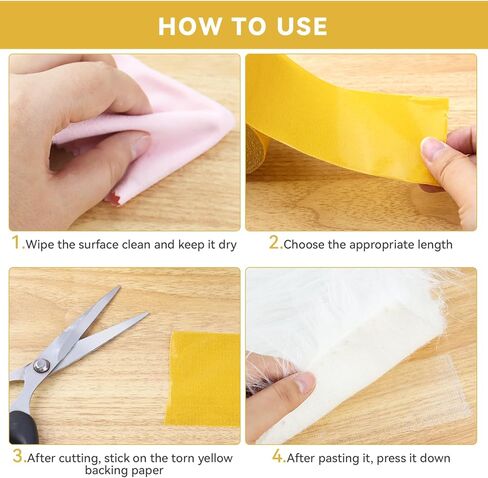 HOW TO USE

1.Wipe the surface clean and keep it dry

2.Choose the appropriate length

3.After cutting, stick on the torn yellow backing paper

4.After pasting it, press it down