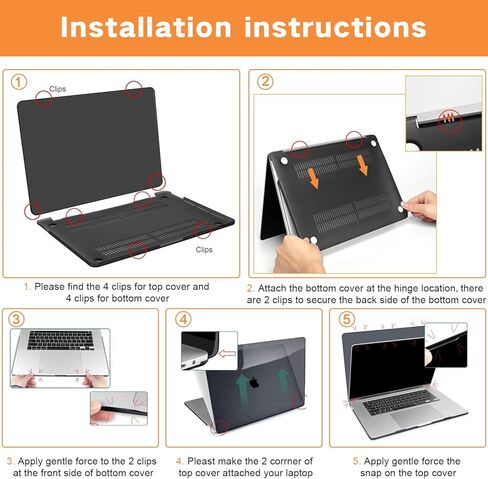 Installation instructions

1

Clips

Clips

1. Please find the 4 clips for top cover and 4 clips for bottom cover

2

2. Attach the bottom cover at the hinge location, there are 2 clips to secure the back side of the bottom cover

3

3. Apply gentle force to the 2 clips at the front side of bottom cover

4

4. Pleast make the 2 corrner of top cover attached your laptop

5

5. Apply gentle force the snap on the top cover