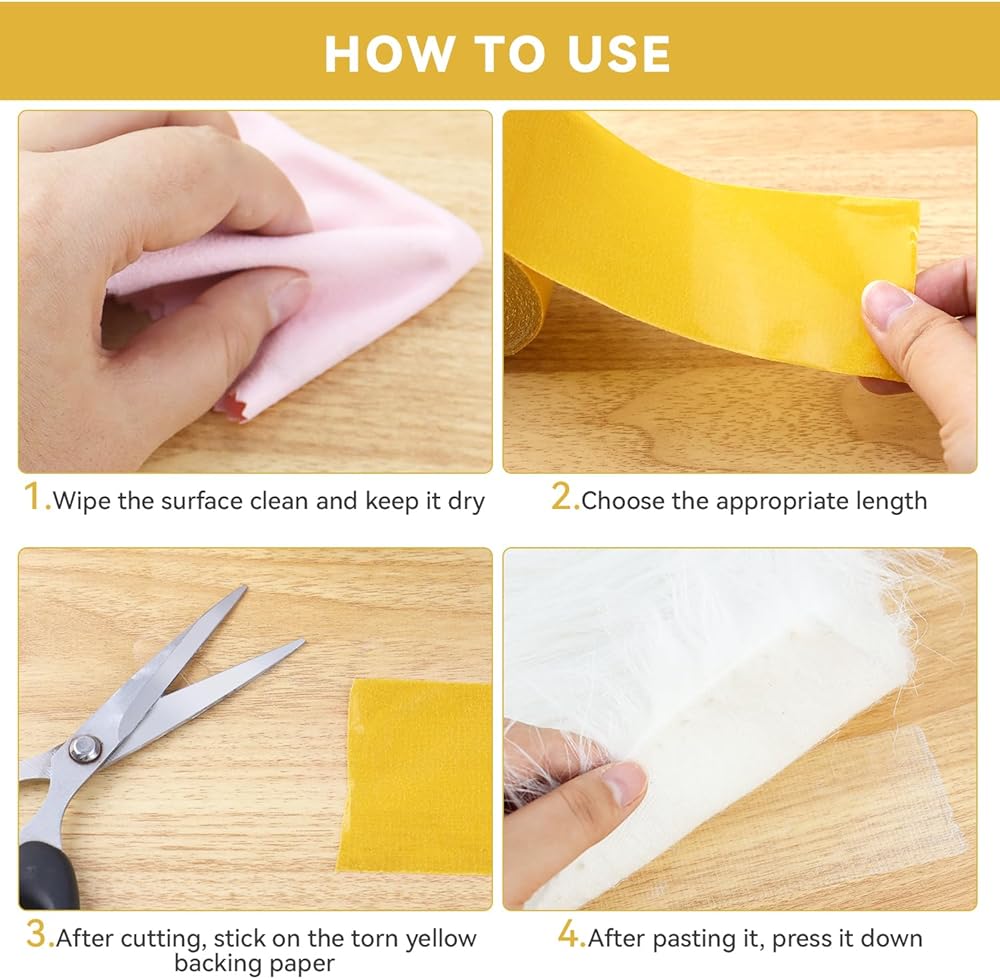 HOW TO USE

1.Wipe the surface clean and keep it dry

2.Choose the appropriate length

3.After cutting, stick on the torn yellow backing paper

4.After pasting it, press it down