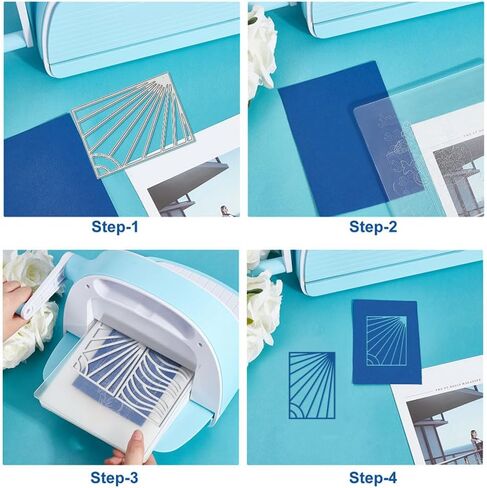 Step-1

Step-2

Step-3

Step-4