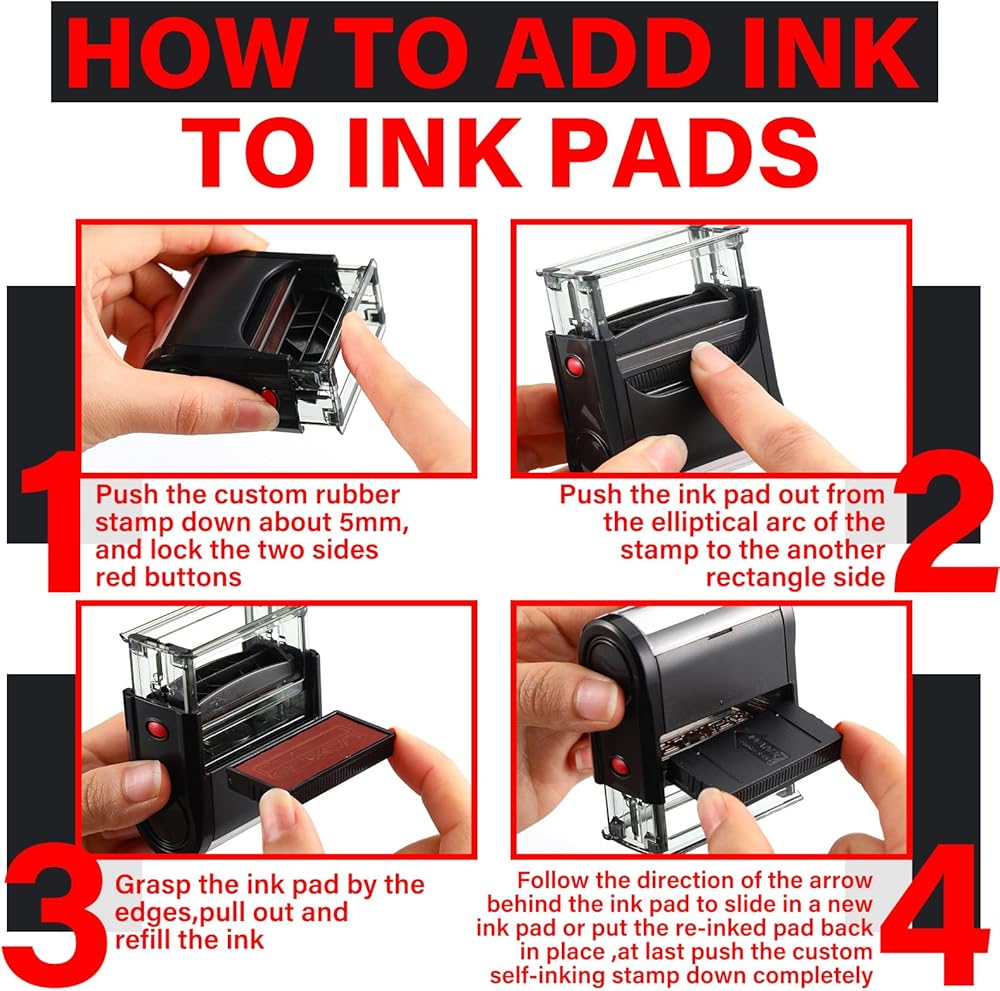 HOW TO ADD INK TO INK PADS

1
Push the custom rubber stamp down about 5mm, and lock the two sides red buttons

2
Push the ink pad out from the elliptical arc of the stamp to the another rectangle side

3
Grasp the ink pad by the edges,pull out and refill the ink

4
Follow the direction of the arrow behind the ink pad to slide in a new ink pad or put the re-inked pad back in place ,at last push the custom self-inking stamp down completely