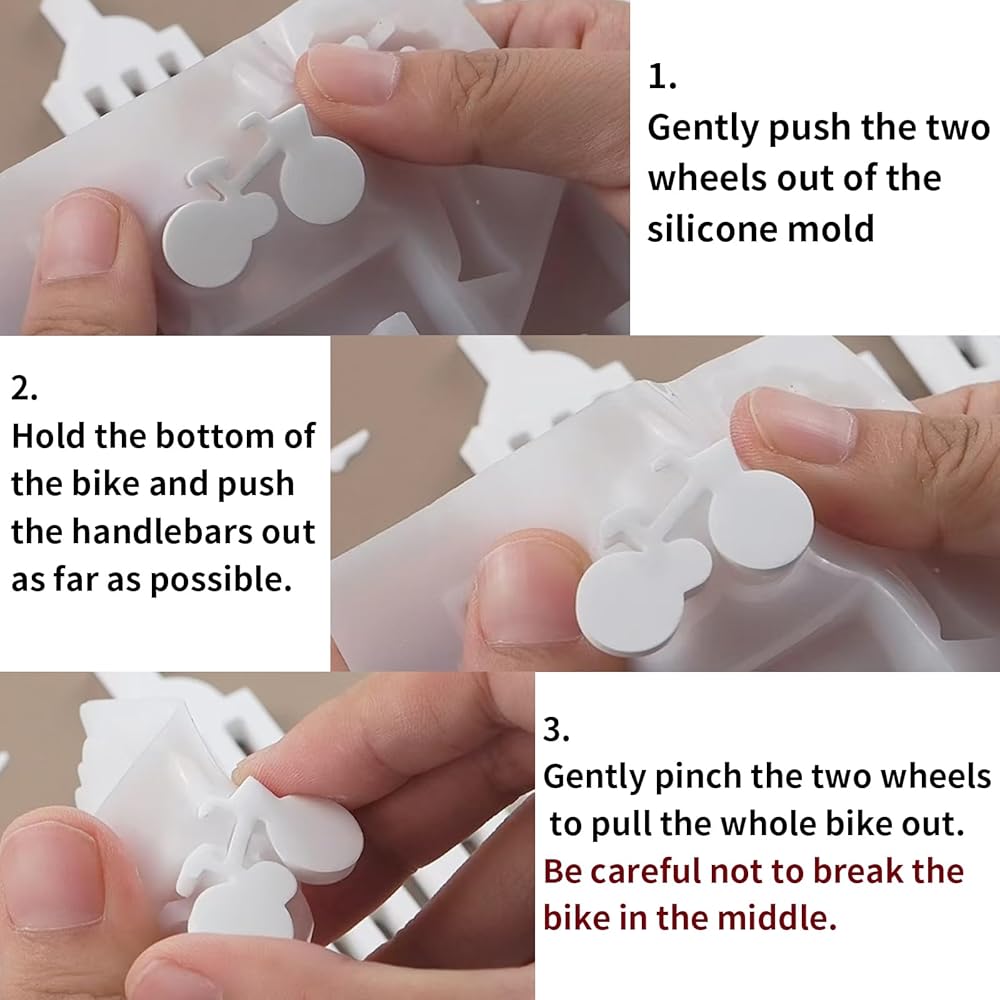 1.
Gently push the two wheels out of the silicone mold

2.
Hold the bottom of the bike and push the handlebars out as far as possible.

3.
Gently pinch the two wheels to pull the whole bike out.
Be careful not to break the bike in the middle.