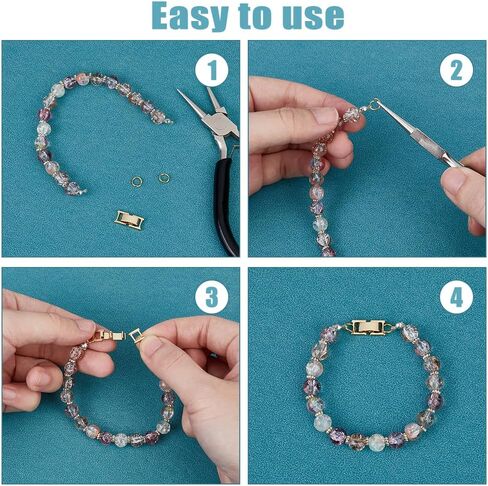 Easy to use

1

2

3

4