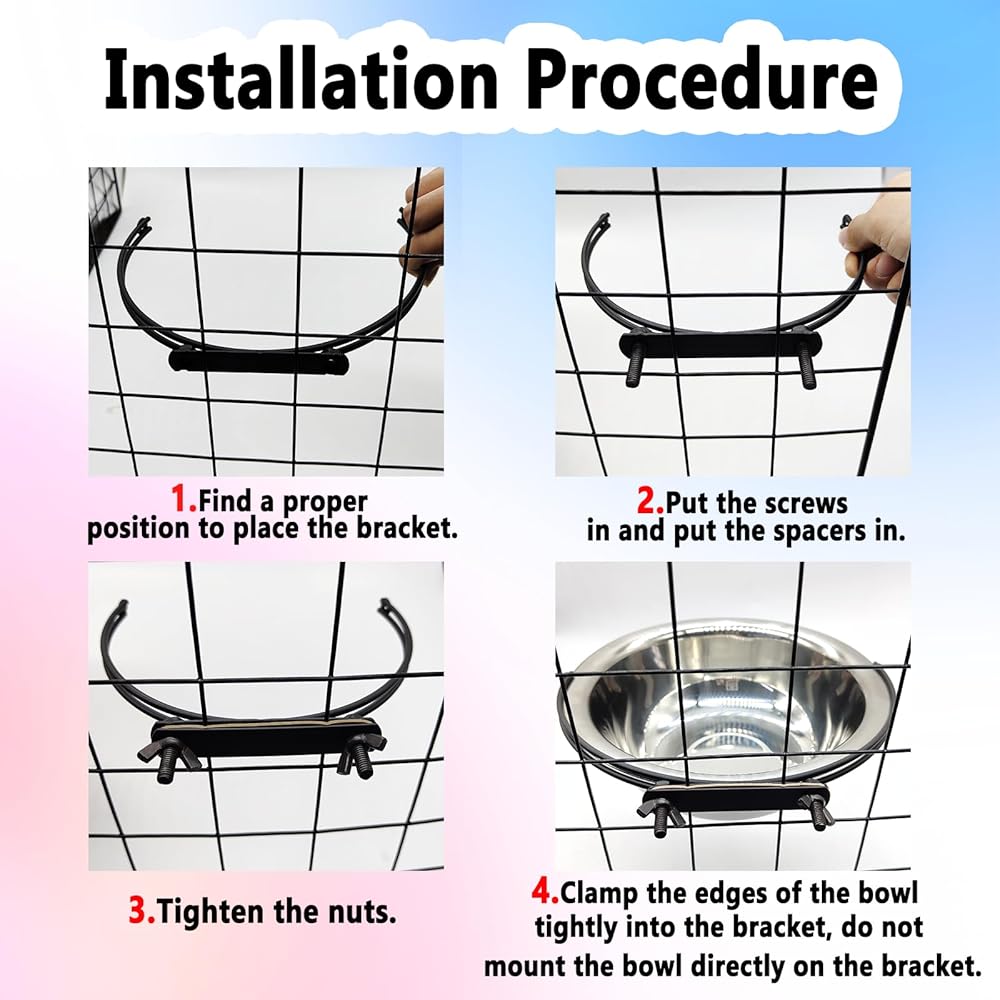 Installation Procedure

1.Find a proper position to place the bracket.

2.Put the screws in and put the spacers in.

3.Tighten the nuts.

4.Clamp the edges of the bowl tightly into the bracket, do not mount the bowl directly on the bracket.