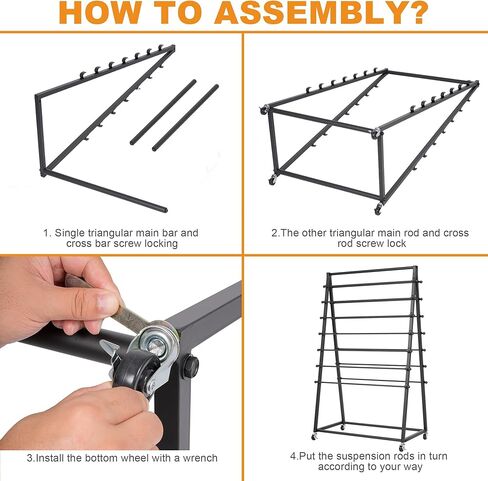 HOW TO ASSEMBLY?

1. Single triangular main bar and cross bar screw locking

2.The other triangular main rod and cross rod screw lock

3.Install the bottom wheel with a wrench

4.Put the suspension rods in turn according to your way